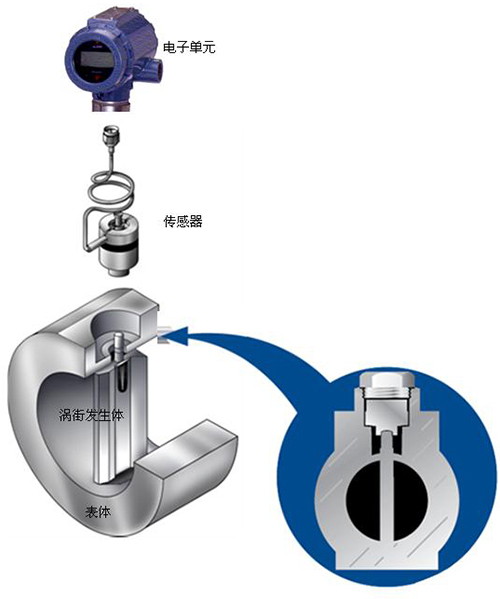 电子单元

传感器

涡街发生体

表体